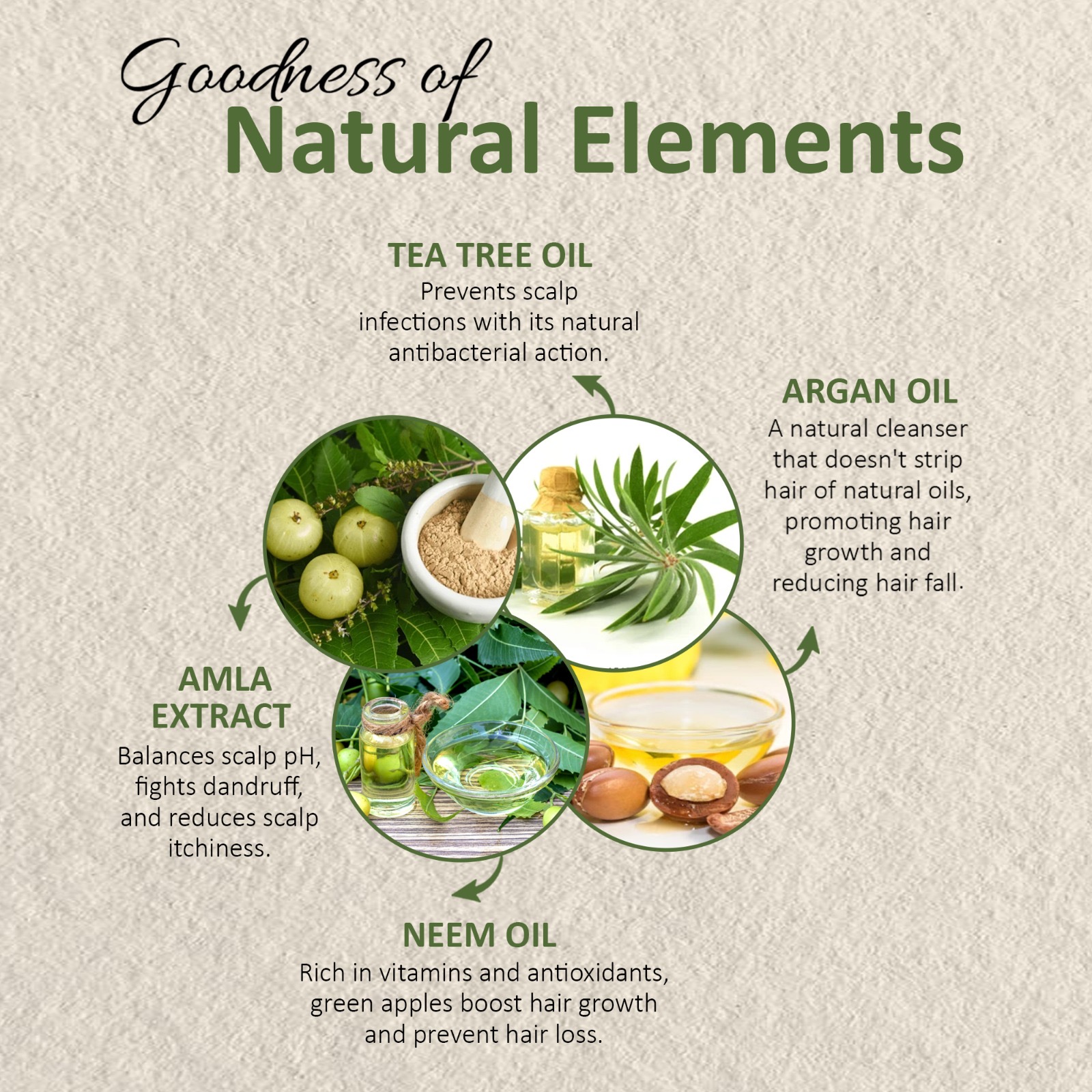 Goodness of
Natural Elements

TEA TREE OIL
Prevents scalp infections with its natural antibacterial action.

ARGAN OIL
A natural cleanser that doesn't strip hair of natural oils, promoting hair growth and reducing hair fall.

AMLA EXTRACT
Balances scalp pH, fights dandruff, and reduces scalp itchiness.

NEEM OIL
Rich in vitamins and antioxidants, green apples boost hair growth and prevent hair loss.