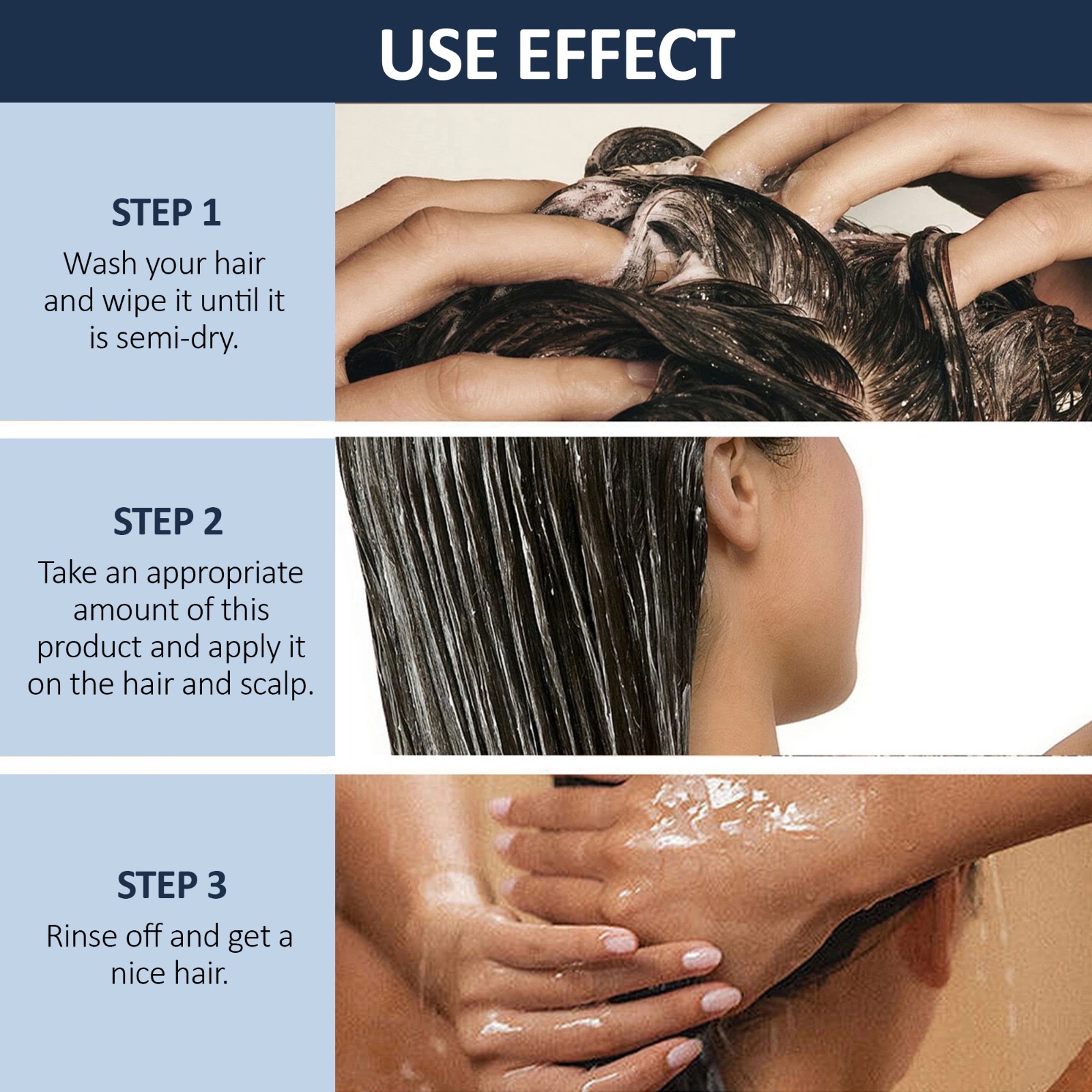 USE EFFECT

STEP 1
Wash your hair and wipe it until it is semi-dry.

STEP 2
Take an appropriate amount of this product and apply it on the hair and scalp.

STEP 3
Rinse off and get a nice hair.